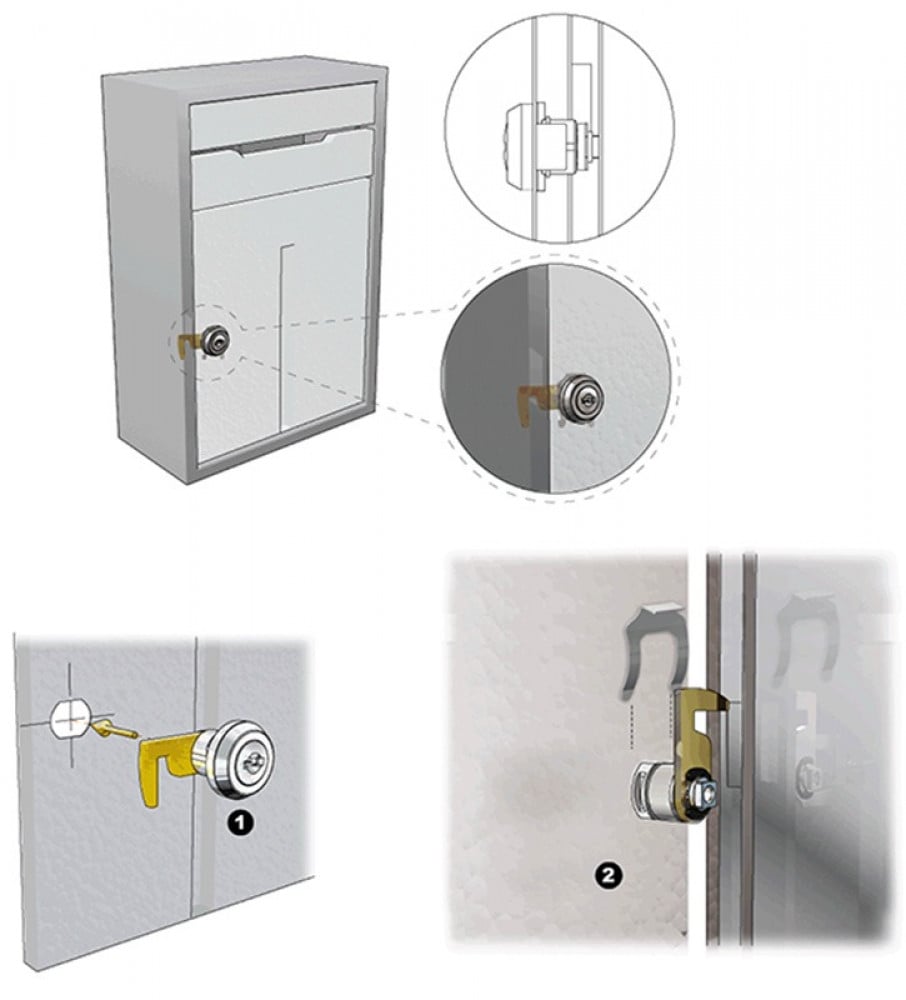 1

2