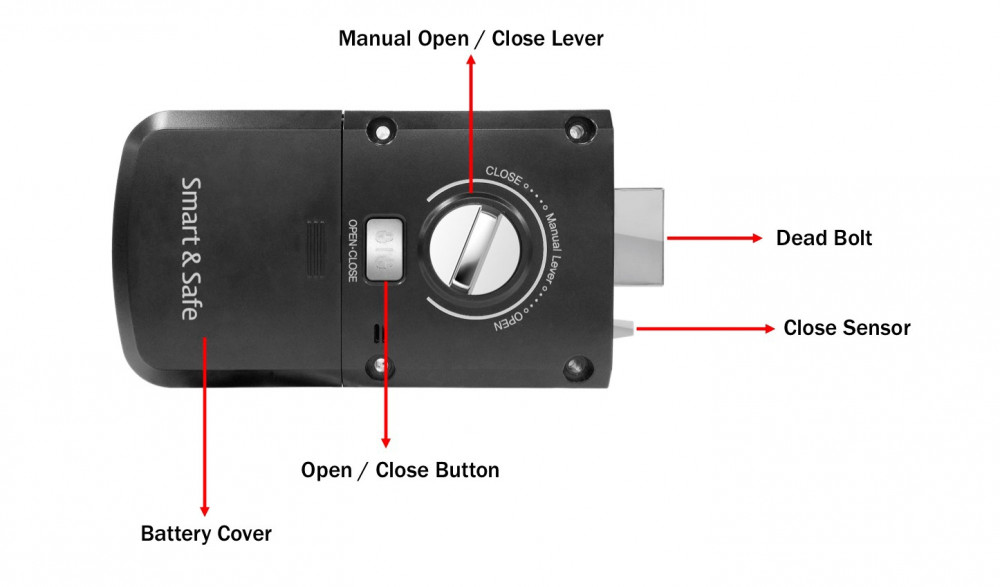 Manual Open / Close Lever

Smart & Safe

OPEN•CLOSE

CLOSE

Manual Lever

OPEN

Dead Bolt

Close Sensor

Open / Close Button

Battery Cover